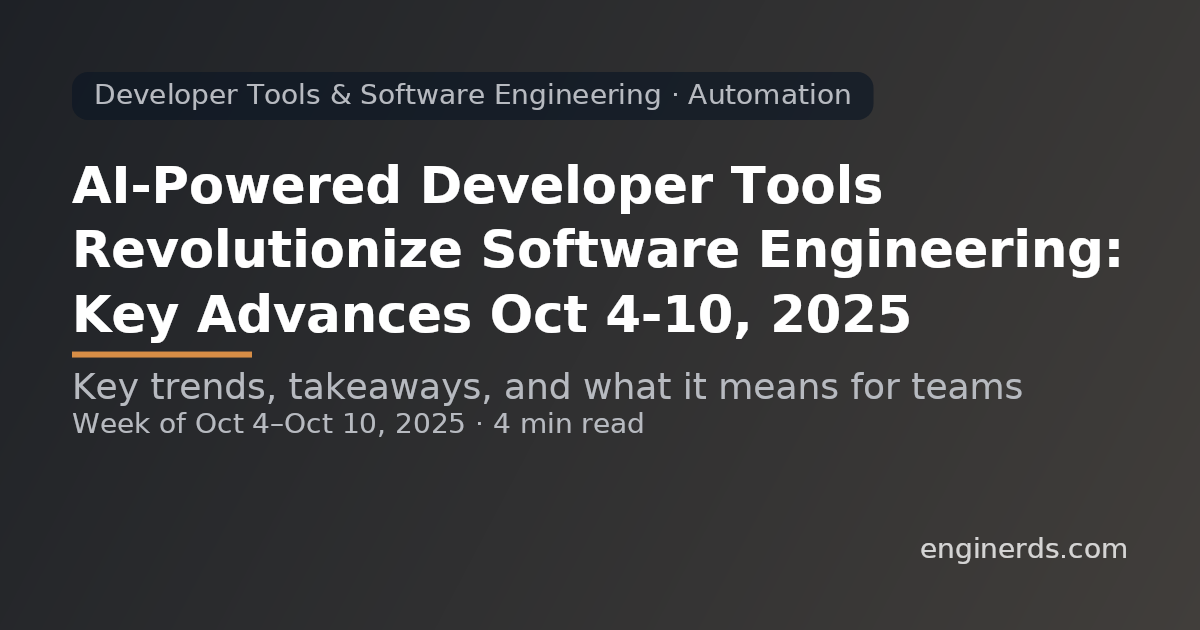 Developer Tools & Software Engineering · Automation

AI-Powered Developer Tools Revolutionize Software Engineering: Key Advances Oct 4-10, 2025

Key trends, takeaways, and what it means for teams
Week of Oct 4–Oct 10, 2025 · 4 min read

enginerds.com