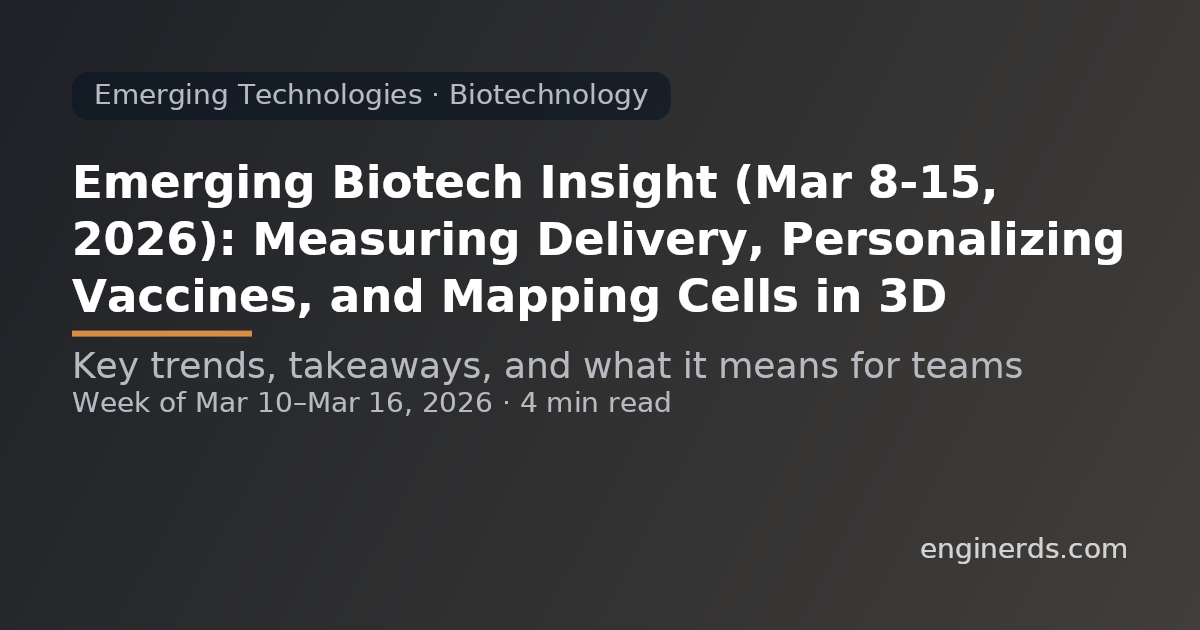 Emerging Technologies · Biotechnology

Emerging Biotech Insight (Mar 8-15, 2026): Measuring Delivery, Personalizing Vaccines, and Mapping Cells in 3D

Key trends, takeaways, and what it means for teams
Week of Mar 10–Mar 16, 2026 · 4 min read

enginerds.com